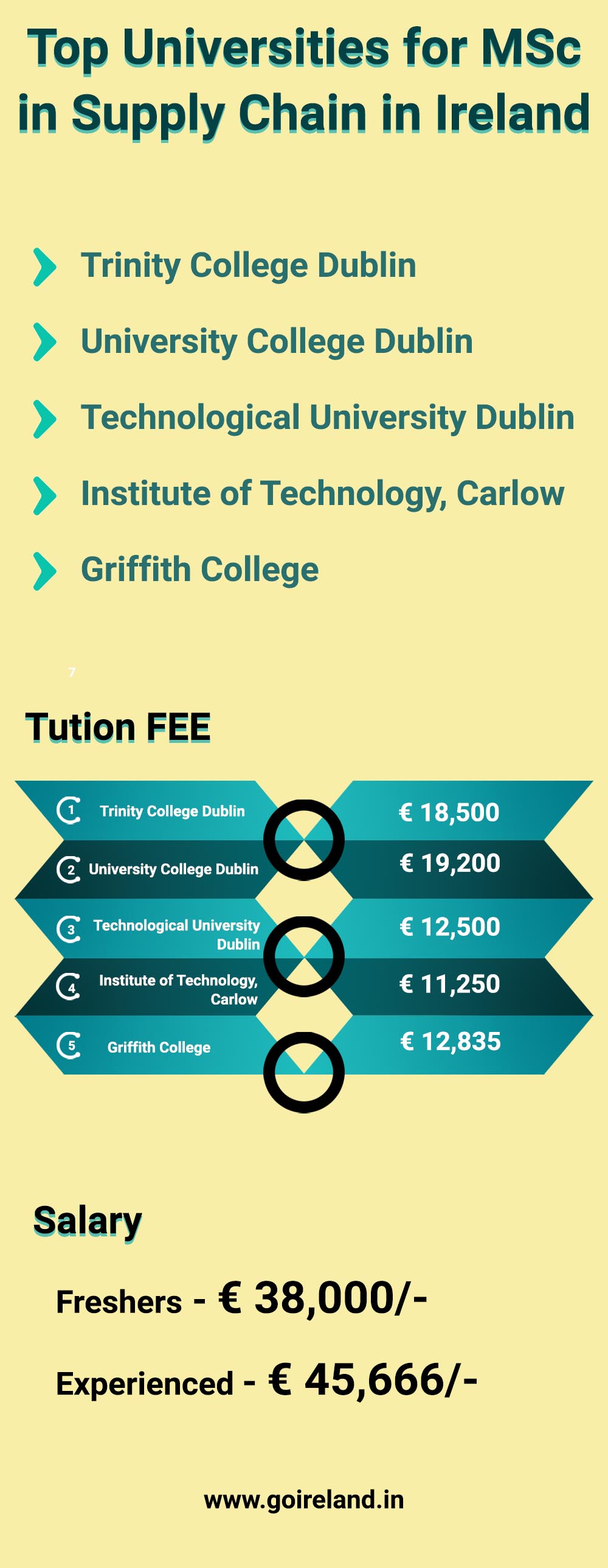 Top Universities for MSc in Supply Chain in Ireland

Trinity College Dublin

University College Dublin

Technological University Dublin

Institute of Technology, Carlow

Griffith College

7

Tution FEE

| | | |
|---|---|---|
| 1 | Trinity College Dublin | € 18,500 |
| 2 | University College Dublin | € 19,200 |
| 3 | Technological University Dublin | € 12,500 |
| 4 | Institute of Technology, Carlow | € 11,250 |
| 5 | Griffith College | € 12,835 |

Salary

Freshers - € 38,000/-

Experienced - € 45,666/-

www.goireland.in