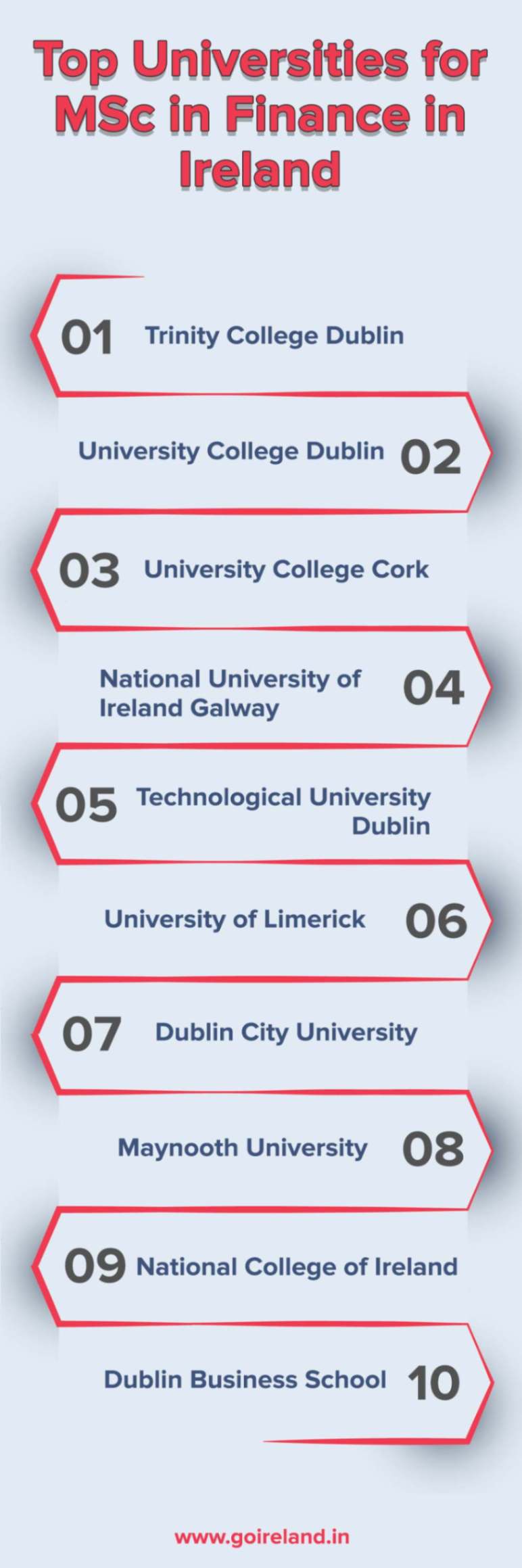 Top Universities for MSc in Finance in Ireland

01 Trinity College Dublin

University College Dublin 02

03 University College Cork

National University of Ireland Galway 04

05 Technological University Dublin

University of Limerick 06

07 Dublin City University

Maynooth University 08

09 National College of Ireland

Dublin Business School 10

www.goireland.in