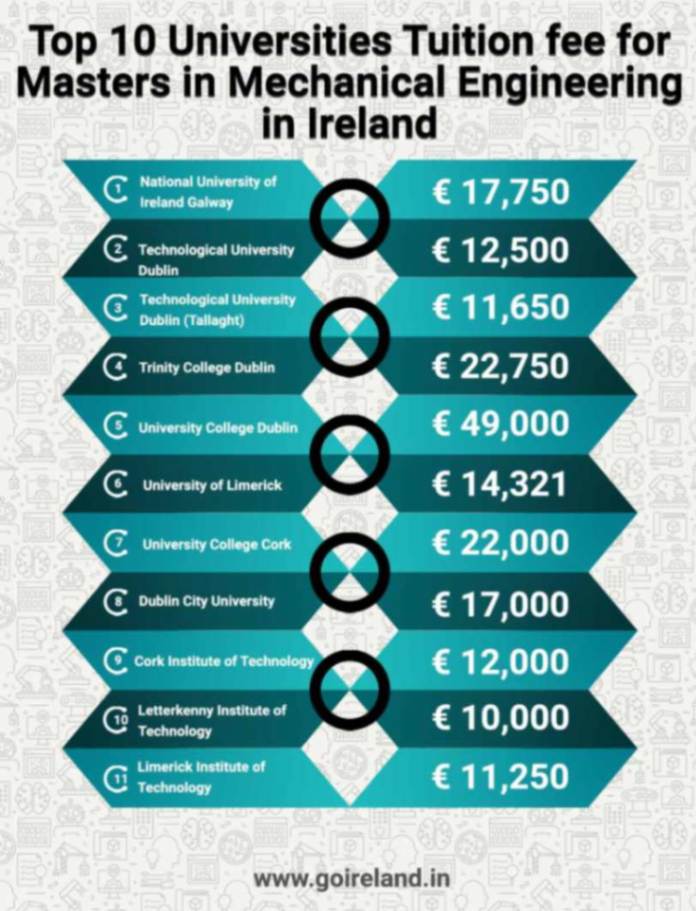 Top 10 Universities Tuition fee for Masters in Mechanical Engineering in Ireland

1 National University of Ireland Galway
€ 17,750

2 Technological University Dublin
€ 12,500

3 Technological University Dublin (Tallaght)
€ 11,650

4 Trinity College Dublin
€ 22,750

5 University College Dublin
€ 49,000

6 University of Limerick
€ 14,321

7 University College Cork
€ 22,000

8 Dublin City University
€ 17,000

9 Cork Institute of Technology
€ 12,000

10 Letterkenny Institute of Technology
€ 10,000

11 Limerick Institute of Technology
€ 11,250

www.goireland.in