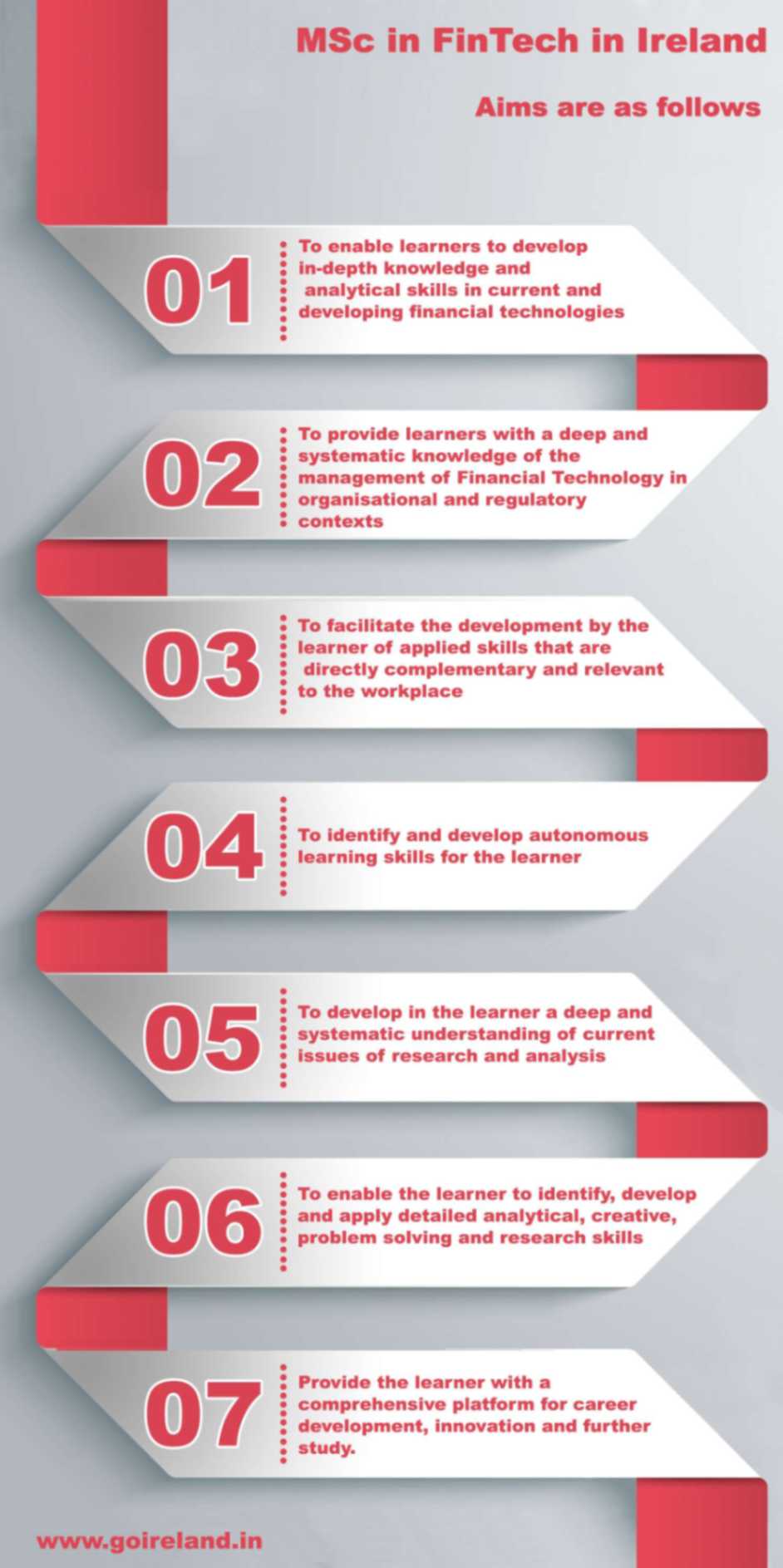 MSc in FinTech in Ireland

Aims are as follows

01

To enable learners to develop in-depth knowledge and analytical skills in current and developing financial technologies

02

To provide learners with a deep and systematic knowledge of the management of Financial Technology in organisational and regulatory contexts

03

To facilitate the development by the learner of applied skills that are directly complementary and relevant to the workplace

04

To identify and develop autonomous learning skills for the learner

05

To develop in the learner a deep and systematic understanding of current issues of research and analysis

06

To enable the learner to identify, develop and apply detailed analytical, creative, problem solving and research skills

07

Provide the learner with a comprehensive platform for career development, innovation and further study.

www.goireland.in