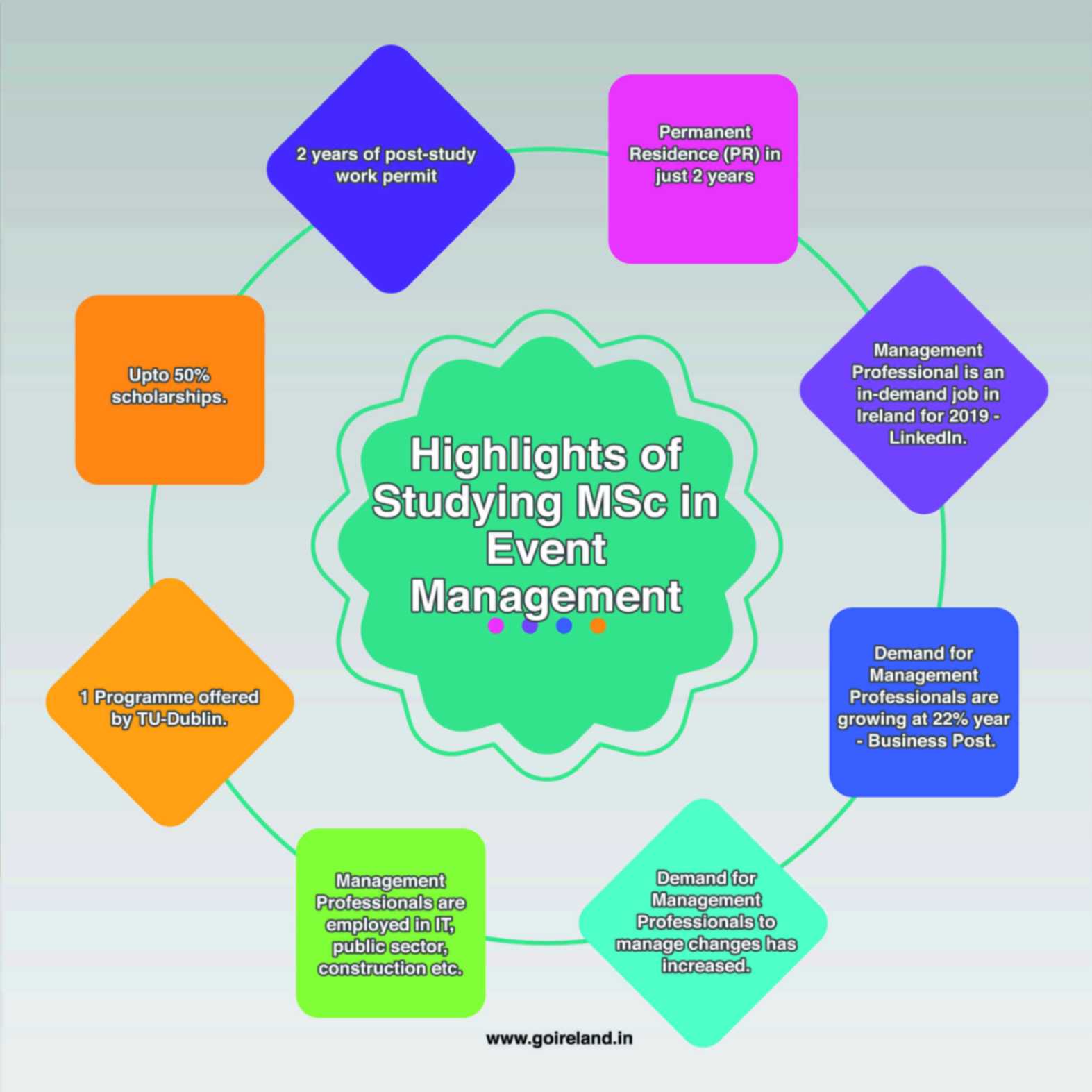 Highlights of Studying MSc in Event Management

2 years of post-study work permit

Permanent Residence (PR) in just 2 years

Management Professional is an in-demand job in Ireland for 2019 - LinkedIn.

Demand for Management Professionals are growing at 22% year - Business Post.

Demand for Management Professionals to manage changes has increased.

Management Professionals are employed in IT, public sector, construction etc.

1 Programme offered by TU-Dublin.

Upto 50% scholarships.

www.goireland.in