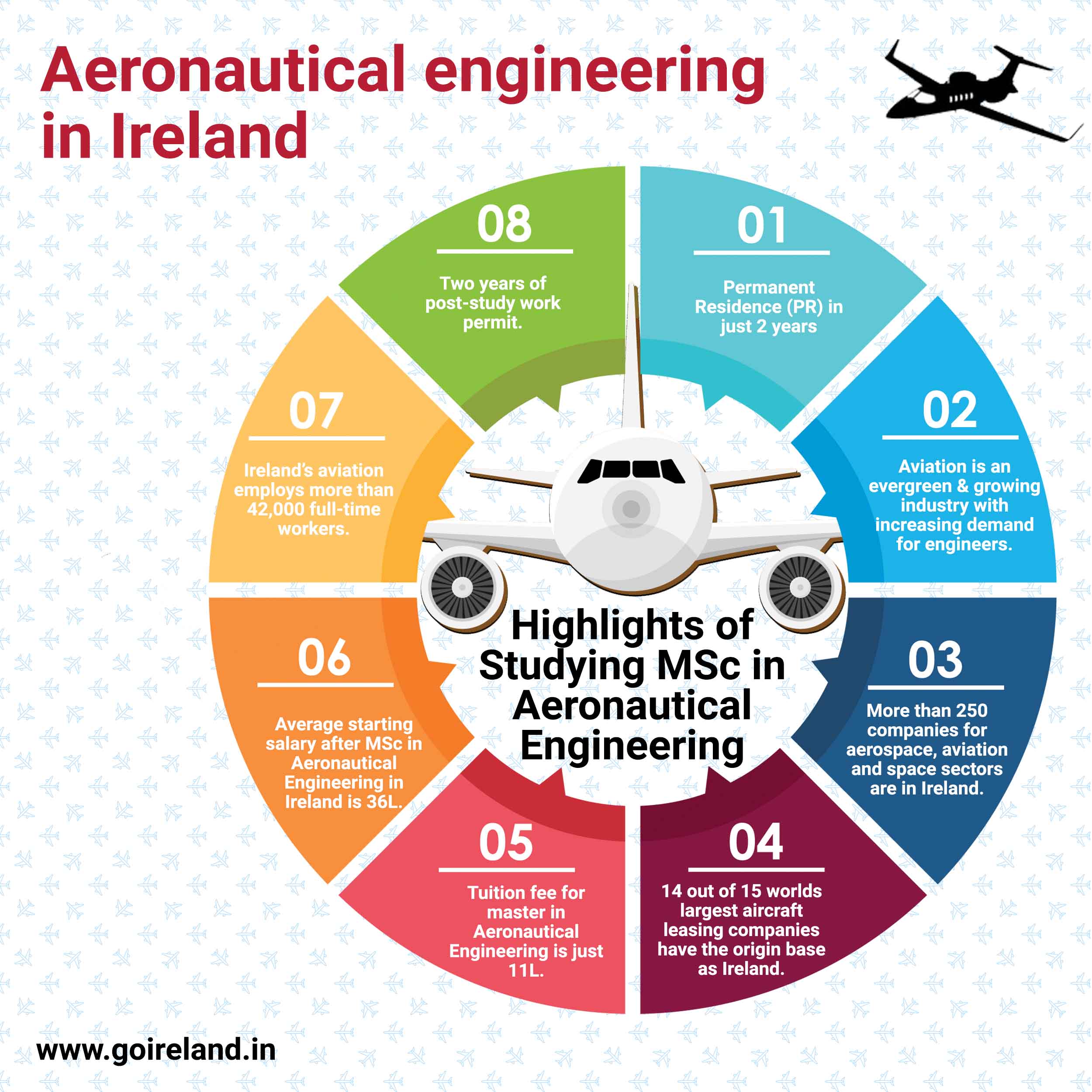 Aeronautical engineering in Ireland

Highlights of Studying MSc in Aeronautical Engineering

01

Permanent Residence (PR) in just 2 years

02

Aviation is an evergreen & growing industry with increasing demand for engineers.

03

More than 250 companies for aerospace, aviation and space sectors are in Ireland.

04

14 out of 15 worlds largest aircraft leasing companies have the origin base as Ireland.

05

Tuition fee for master in Aeronautical Engineering is just 11L.

06

Average starting salary after MSc in Aeronautical Engineering in Ireland is 36L.

07

Ireland's aviation employs more than 42,000 full-time workers.

08

Two years of post-study work permit.

www.goireland.in