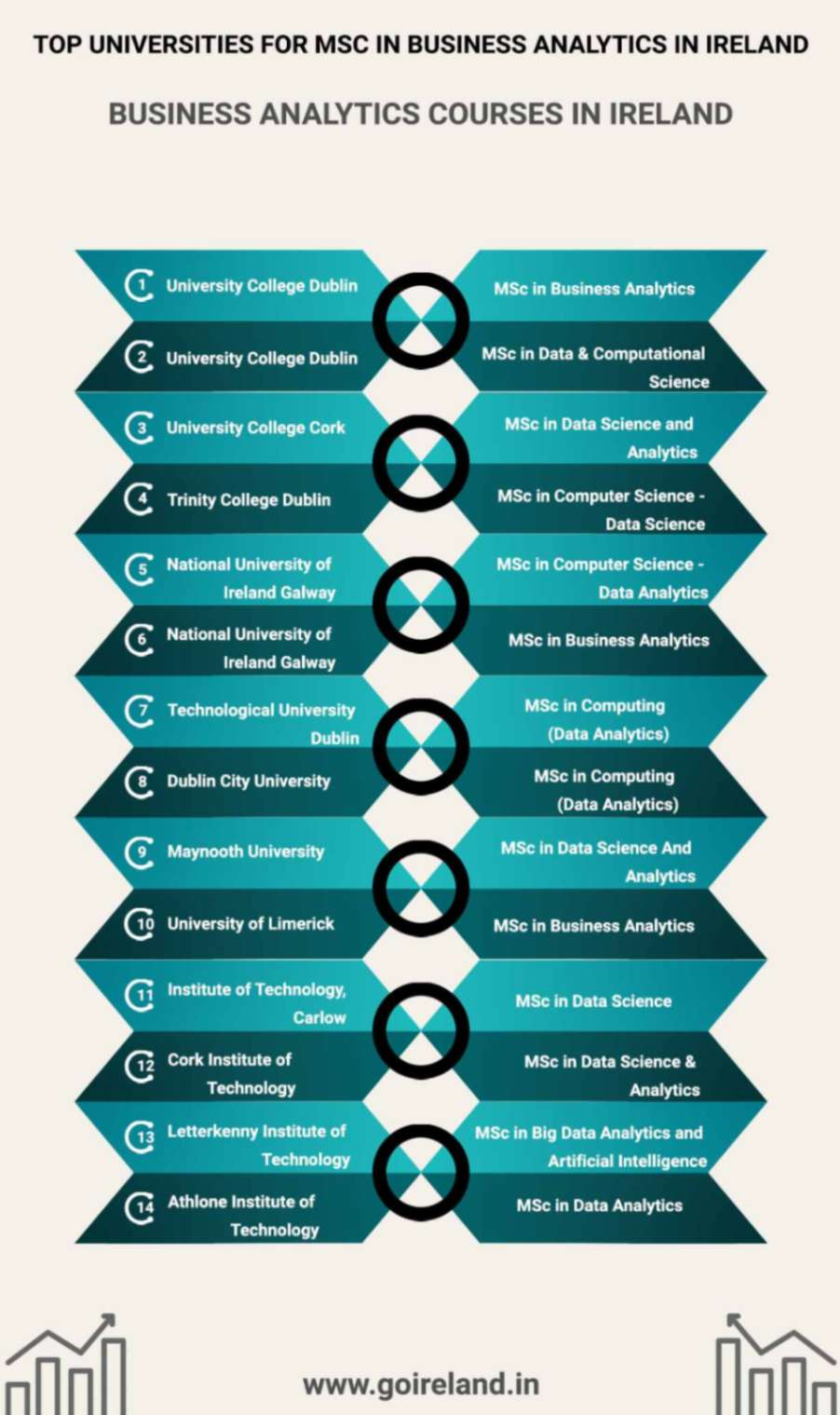 TOP UNIVERSITIES FOR MSC IN BUSINESS ANALYTICS IN IRELAND

BUSINESS ANALYTICS COURSES IN IRELAND

1 University College Dublin
MSc in Business Analytics

2 University College Dublin
MSc in Data & Computational Science

3 University College Cork
MSc in Data Science and Analytics

4 Trinity College Dublin
MSc in Computer Science - Data Science

5 National University of Ireland Galway
MSc in Computer Science - Data Analytics

6 National University of Ireland Galway
MSc in Business Analytics

7 Technological University Dublin
MSc in Computing (Data Analytics)

8 Dublin City University
MSc in Computing (Data Analytics)

9 Maynooth University
MSc in Data Science And Analytics

10 University of Limerick
MSc in Business Analytics

11 Institute of Technology, Carlow
MSc in Data Science

12 Cork Institute of Technology
MSc in Data Science & Analytics

13 Letterkenny Institute of Technology
MSc in Big Data Analytics and Artificial Intelligence

14 Athlone Institute of Technology
MSc in Data Analytics

www.goireland.in