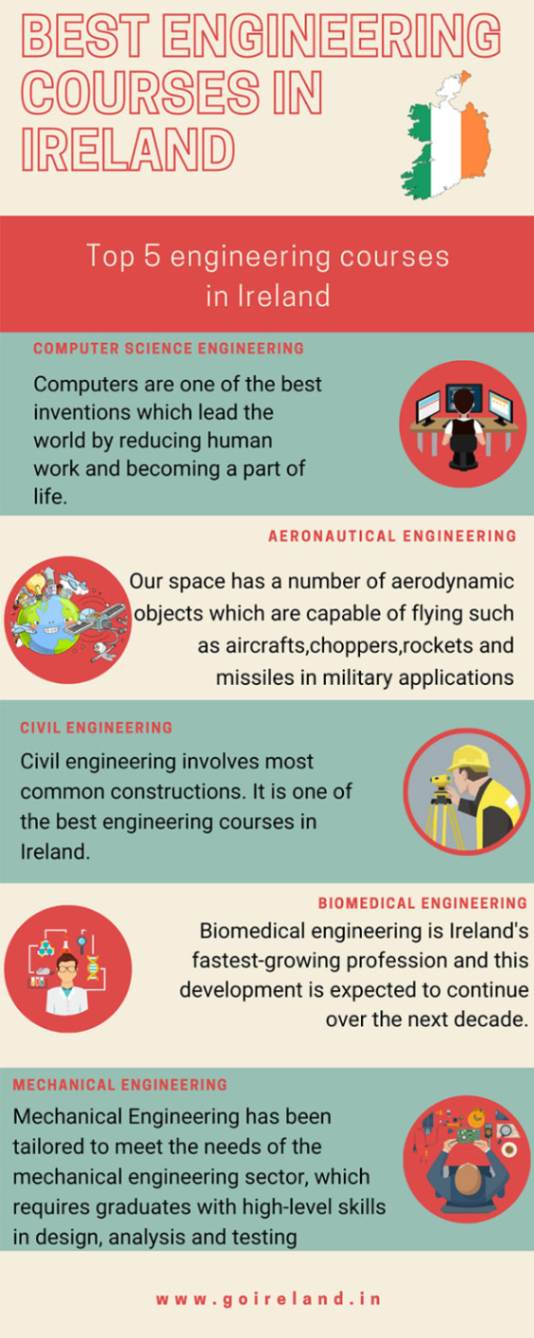 BEST ENGINEERING COURSES IN IRELAND

Top 5 engineering courses in Ireland

COMPUTER SCIENCE ENGINEERING

Computers are one of the best inventions which lead the world by reducing human work and becoming a part of life.

AERONAUTICAL ENGINEERING

Our space has a number of aerodynamic objects which are capable of flying such as aircrafts,choppers,rockets and missiles in military applications

CIVIL ENGINEERING

Civil engineering involves most common constructions. It is one of the best engineering courses in Ireland.

BIOMEDICAL ENGINEERING

Biomedical engineering is Ireland's fastest-growing profession and this development is expected to continue over the next decade.

MECHANICAL ENGINEERING

Mechanical Engineering has been tailored to meet the needs of the mechanical engineering sector, which requires graduates with high-level skills in design, analysis and testing

www.goireland.in