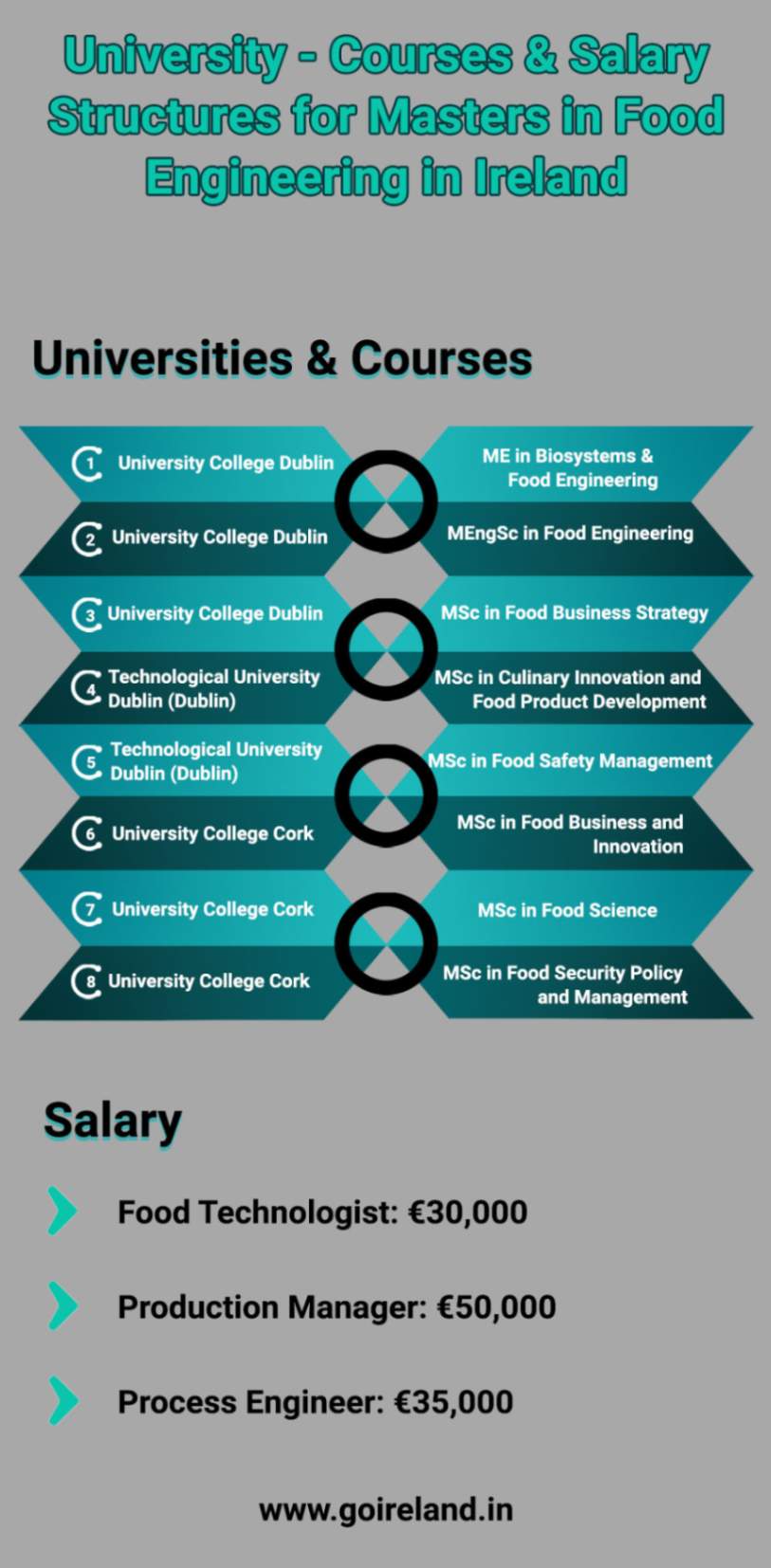 University - Courses & Salary Structures for Masters in Food Engineering in Ireland

Universities & Courses

1 University College Dublin
ME in Biosystems & Food Engineering

2 University College Dublin
MEngSc in Food Engineering

3 University College Dublin
MSc in Food Business Strategy

4 Technological University Dublin (Dublin)
MSc in Culinary Innovation and Food Product Development

5 Technological University Dublin (Dublin)
MSc in Food Safety Management

6 University College Cork
MSc in Food Business and Innovation

7 University College Cork
MSc in Food Science

8 University College Cork
MSc in Food Security Policy and Management

Salary

Food Technologist: €30,000

Production Manager: €50,000

Process Engineer: €35,000

www.goireland.in