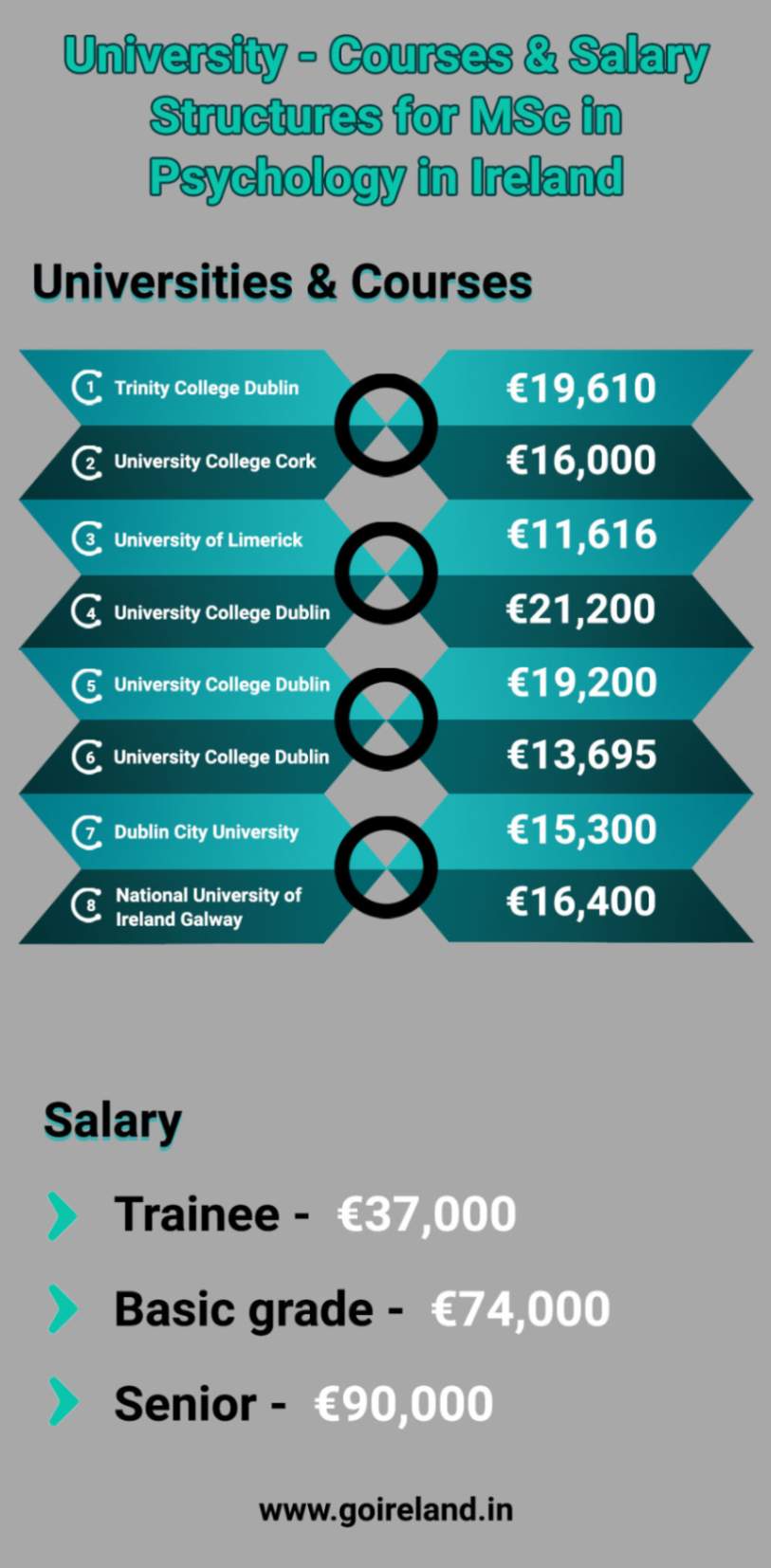 University - Courses & Salary Structures for MSc in Psychology in Ireland

Universities & Courses

| | | |
|---|---|---|
| 1 | Trinity College Dublin | €19,610 |
| 2 | University College Cork | €16,000 |
| 3 | University of Limerick | €11,616 |
| 4 | University College Dublin | €21,200 |
| 5 | University College Dublin | €19,200 |
| 6 | University College Dublin | €13,695 |
| 7 | Dublin City University | €15,300 |
| 8 | National University of Ireland Galway | €16,400 |

Salary

Trainee - €37,000

Basic grade - €74,000

Senior - €90,000

www.goireland.in