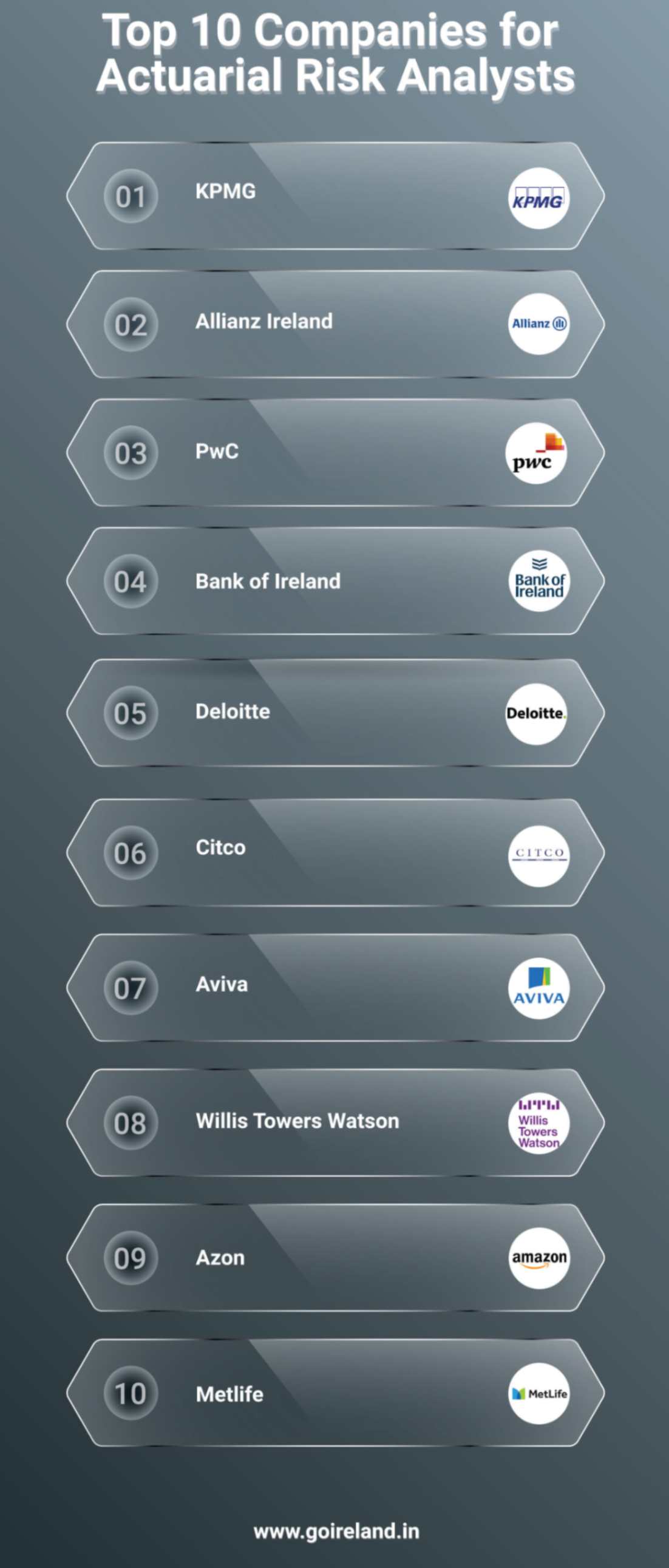 Top 10 Companies for Actuarial Risk Analysts

01 KPMG
KPMG

02 Allianz Ireland
Allianz

03 PwC
pwc

04 Bank of Ireland
Bank of Ireland

05 Deloitte
Deloitte.

06 Citco
CITCO

07 Aviva
AVIVA

08 Willis Towers Watson
Willis Towers Watson

09 Azon
amazon

10 Metlife
MetLife

www.goireland.in