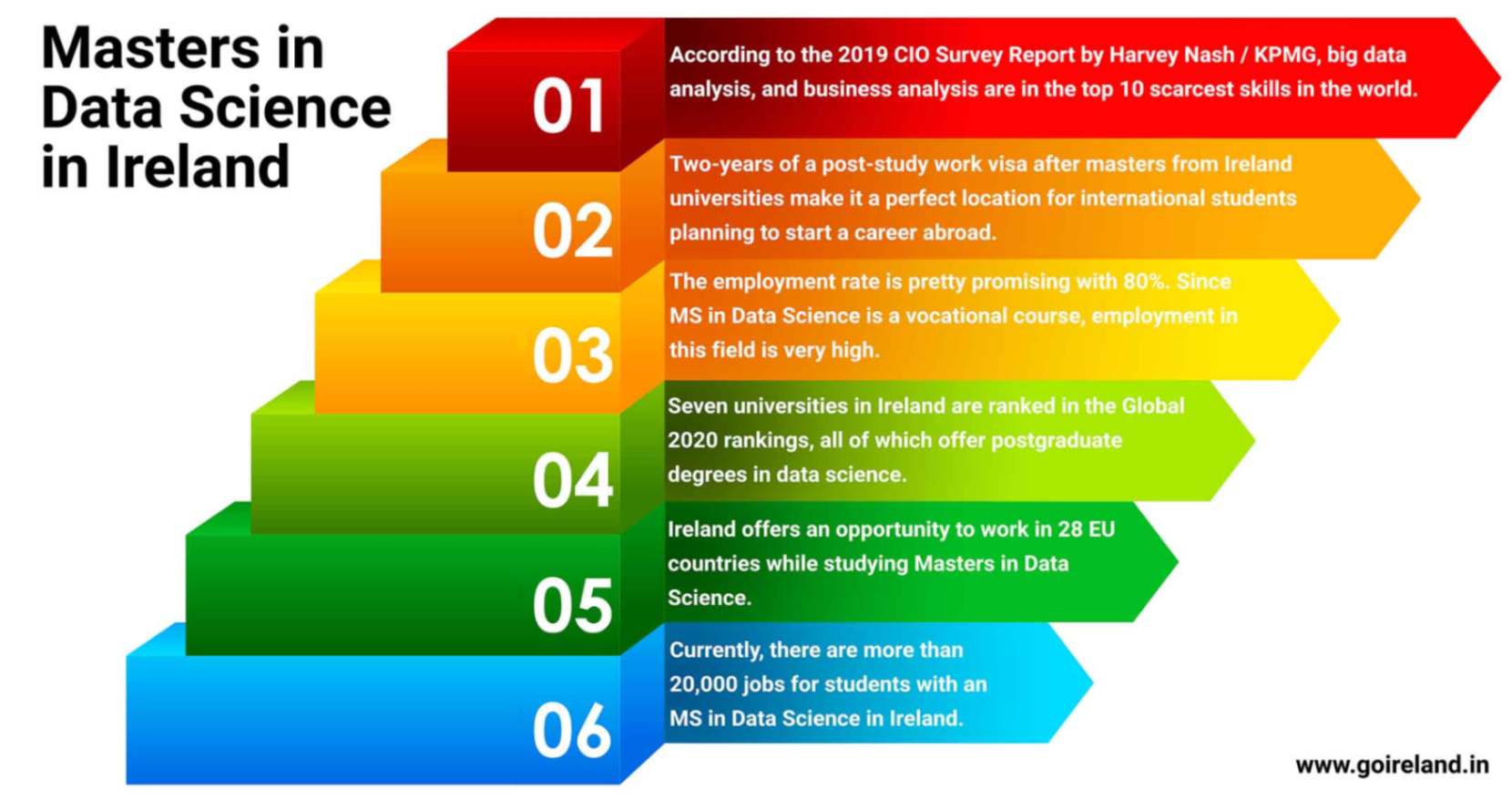 Masters in Data Science in Ireland

01
According to the 2019 CIO Survey Report by Harvey Nash / KPMG, big data analysis, and business analysis are in the top 10 scarcest skills in the world.

02
Two-years of a post-study work visa after masters from Ireland universities make it a perfect location for international students planning to start a career abroad.

03
The employment rate is pretty promising with 80%. Since MS in Data Science is a vocational course, employment in this field is very high.

04
Seven universities in Ireland are ranked in the Global 2020 rankings, all of which offer postgraduate degrees in data science.

05
Ireland offers an opportunity to work in 28 EU countries while studying Masters in Data Science.

06
Currently, there are more than 20,000 jobs for students with an MS in Data Science in Ireland.

www.goireland.in