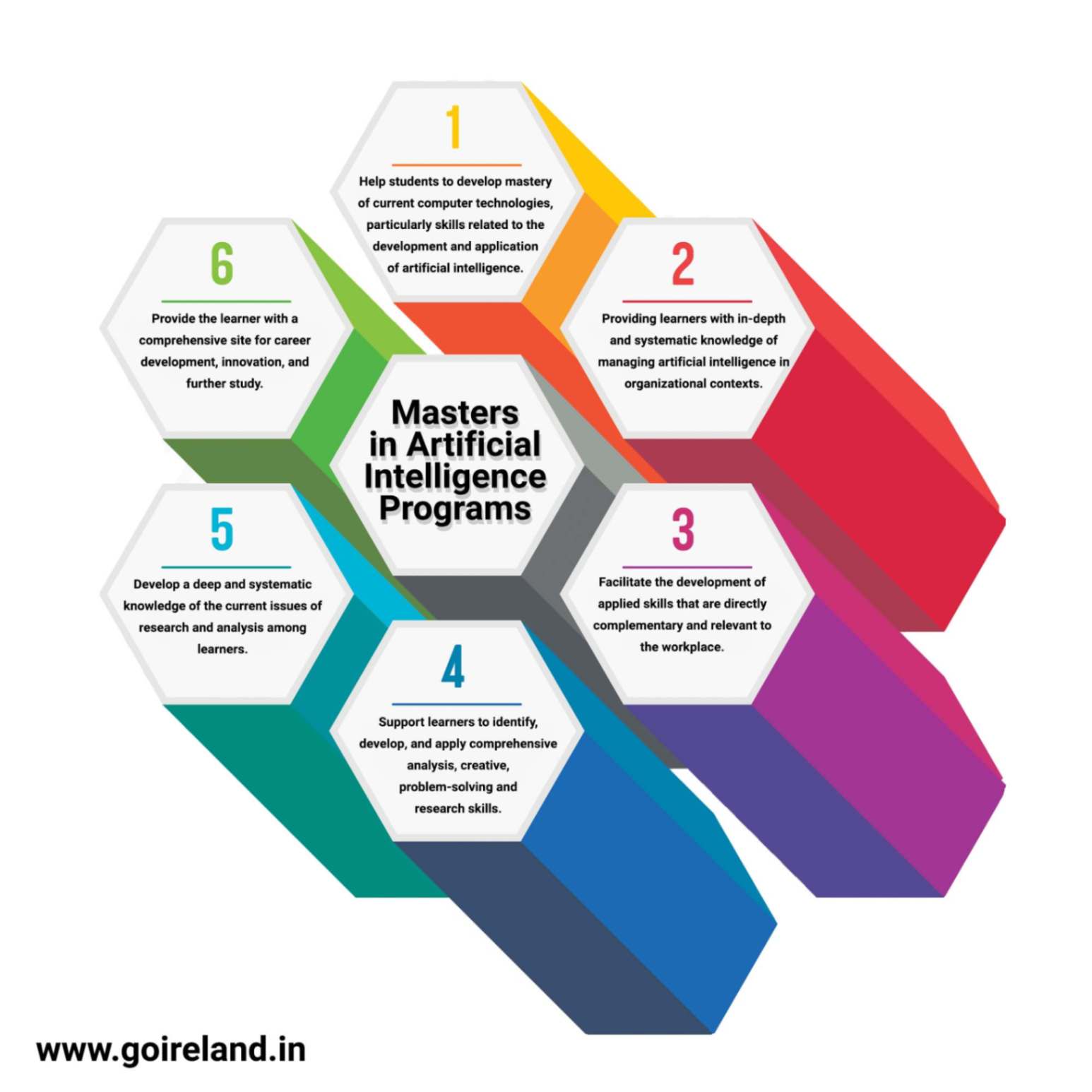 Masters in Artificial Intelligence Programs

1

Help students to develop mastery of current computer technologies, particularly skills related to the development and application of artificial intelligence.

2

Providing learners with in-depth and systematic knowledge of managing artificial intelligence in organizational contexts.

3

Facilitate the development of applied skills that are directly complementary and relevant to the workplace.

4

Support learners to identify, develop, and apply comprehensive analysis, creative, problem-solving and research skills.

5

Develop a deep and systematic knowledge of the current issues of research and analysis among learners.

6

Provide the learner with a comprehensive site for career development, innovation, and further study.

www.goireland.in