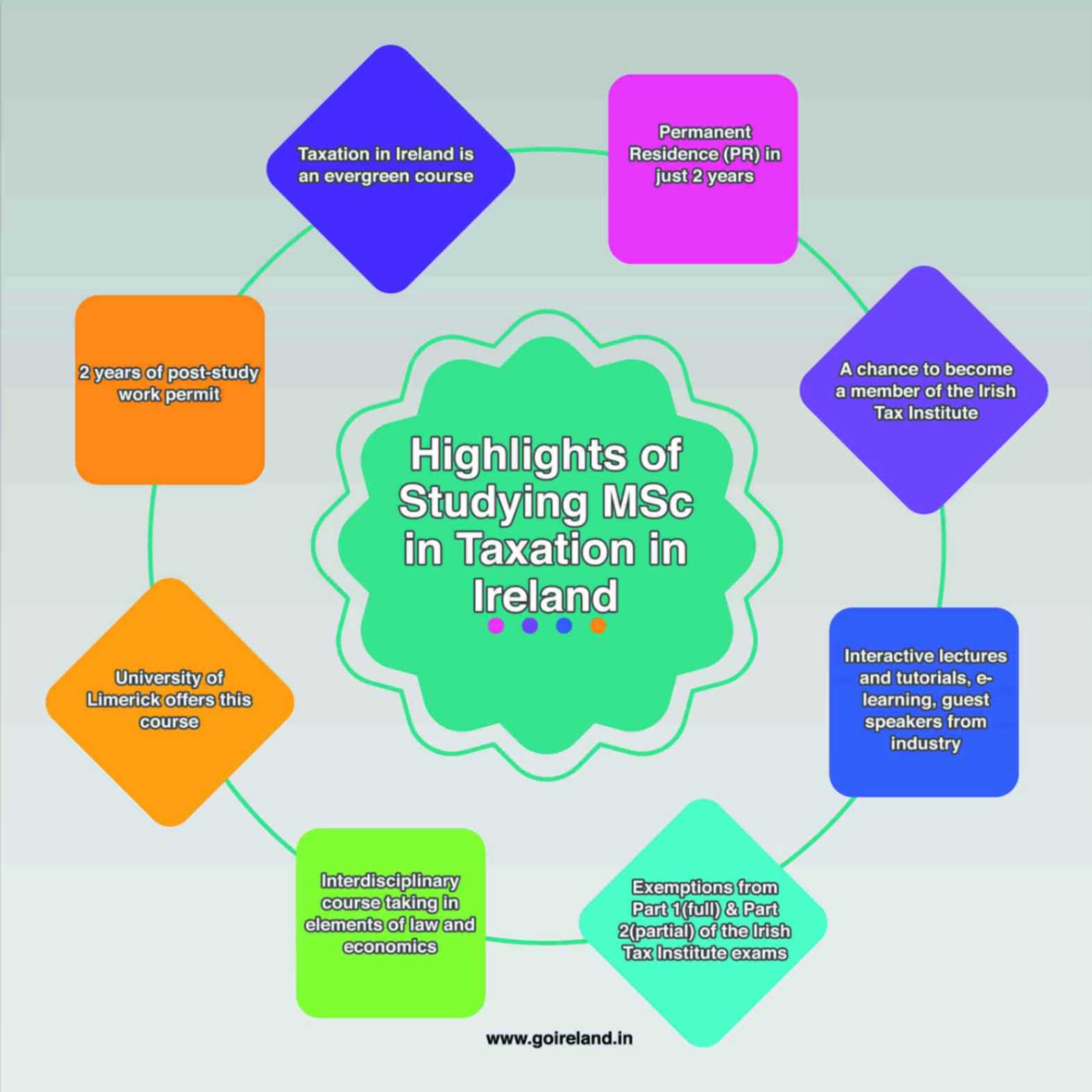 Highlights of Studying MSc in Taxation in Ireland

Taxation in Ireland is an evergreen course

Permanent Residence (PR) in just 2 years

A chance to become a member of the Irish Tax Institute

Interactive lectures and tutorials, e-learning, guest speakers from industry

Exemptions from Part 1(full) & Part 2(partial) of the Irish Tax Institute exams

Interdisciplinary course taking in elements of law and economics

University of Limerick offers this course

2 years of post-study work permit

www.goireland.in