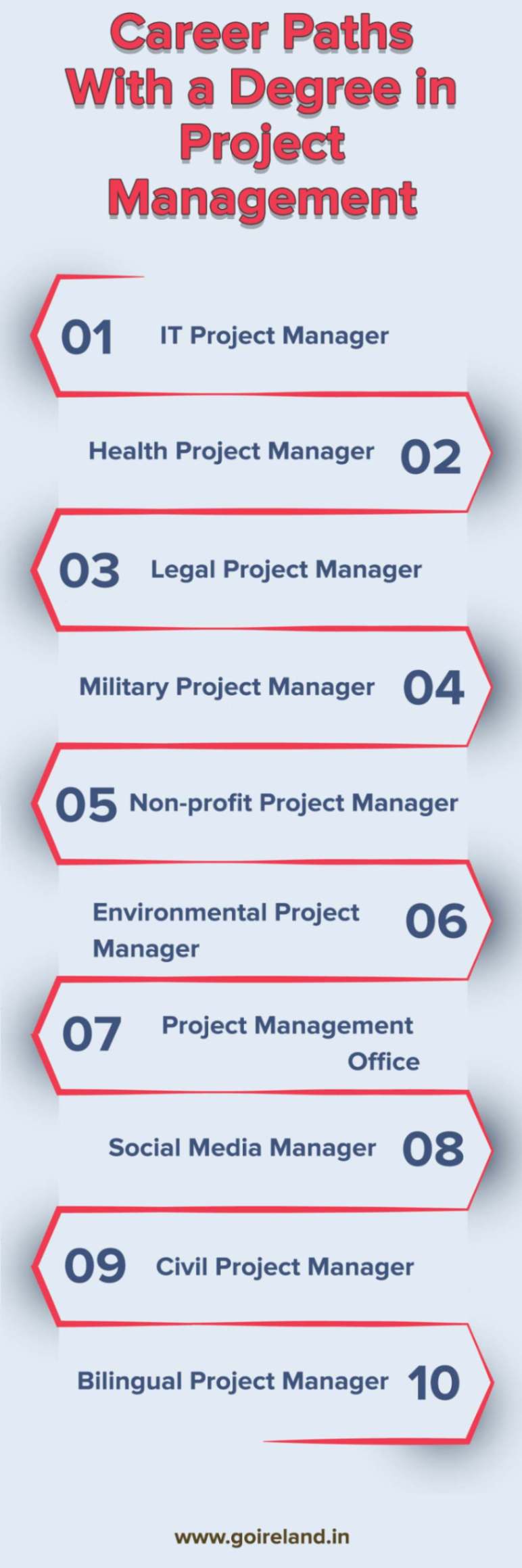 Career Paths With a Degree in Project Management

01 IT Project Manager

Health Project Manager 02

03 Legal Project Manager

Military Project Manager 04

05 Non-profit Project Manager

Environmental Project Manager 06

07 Project Management Office

Social Media Manager 08

09 Civil Project Manager

Bilingual Project Manager 10

www.goireland.in