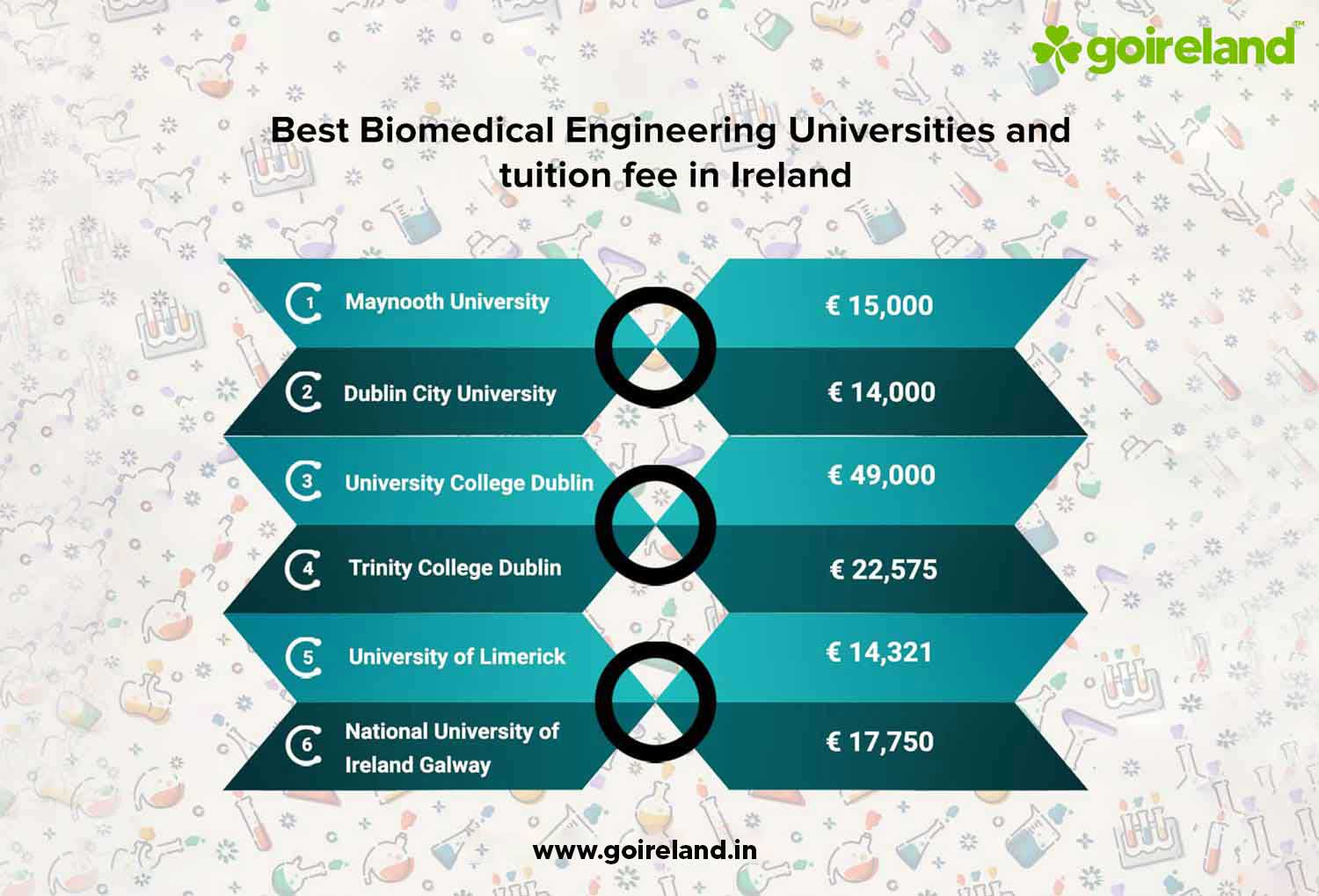 goireland™

Best Biomedical Engineering Universities and tuition fee in Ireland

| | | |
|---|---|---|
| 1 | Maynooth University | € 15,000 |
| 2 | Dublin City University | € 14,000 |
| 3 | University College Dublin | € 49,000 |
| 4 | Trinity College Dublin | € 22,575 |
| 5 | University of Limerick | € 14,321 |
| 6 | National University of Ireland Galway | € 17,750 |

www.goireland.in